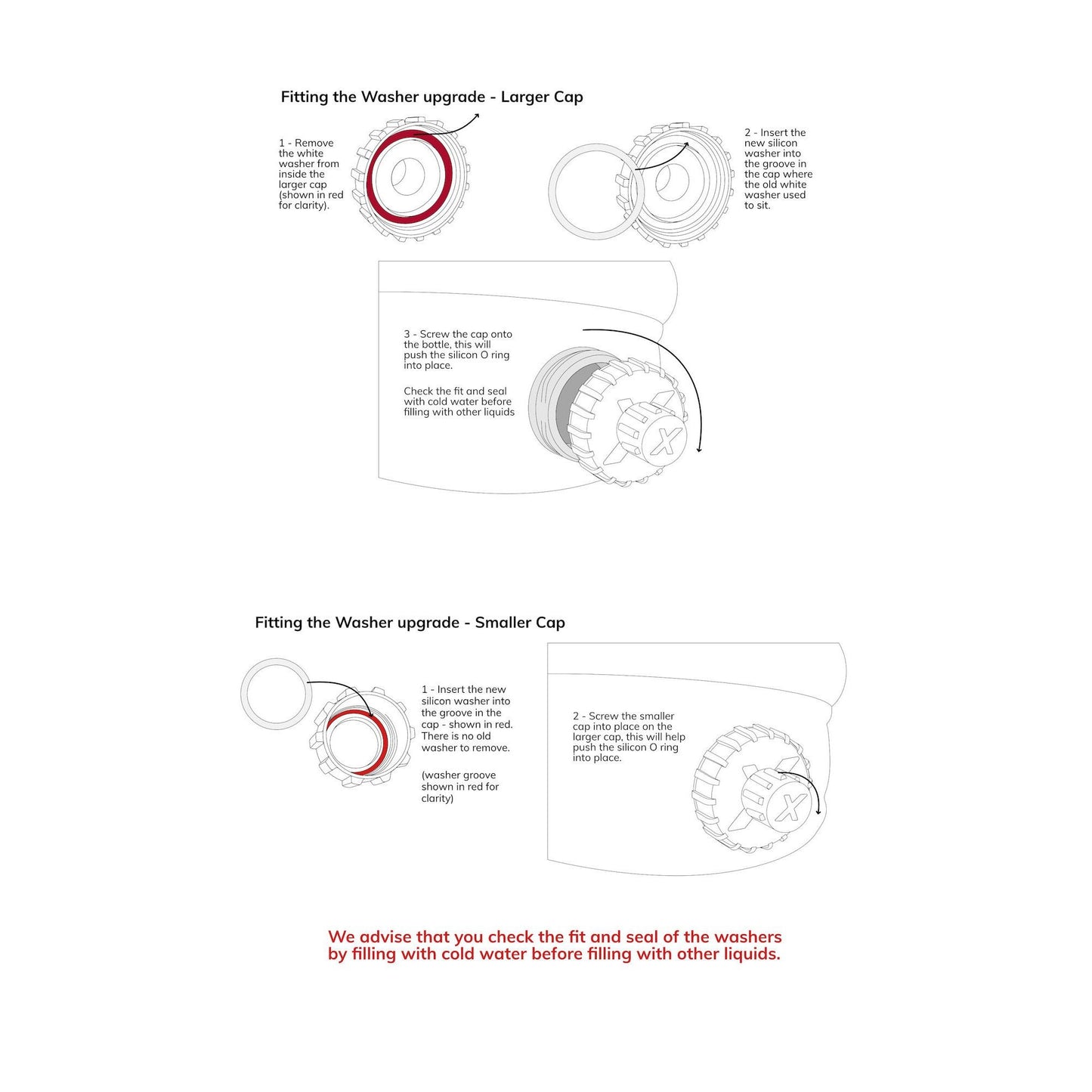 Fitting the Washer upgrade - Larger Cap

1 - Remove the white washer from inside the larger cap (shown in red for clarity).

2 - Insert the new silicon washer into the groove in the cap where the old white washer used to sit.

3 - Screw the cap onto the bottle, this will push the silicon O ring into place.

Check the fit and seal with cold water before filling with other liquids

X

Fitting the Washer upgrade - Smaller Cap

1 - Insert the new silicon washer into the groove in the cap - shown in red. There is no old washer to remove.

(washer groove shown in red for clarity)

2 - Screw the smaller cap into place on the larger cap, this will help push the silicon O ring into place.

X

We advise that you check the fit and seal of the washers by filling with cold water before filling with other liquids.